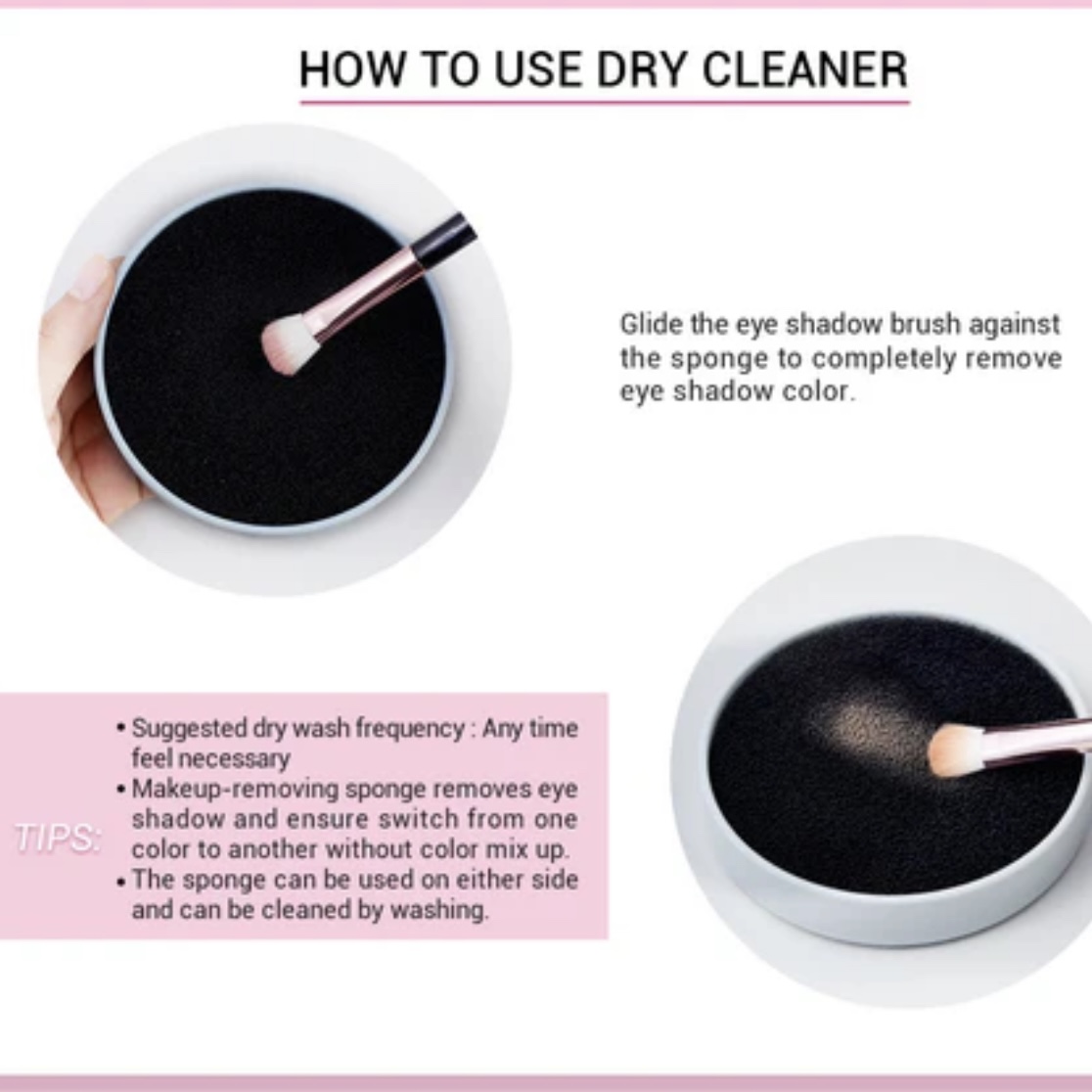 HOW TO USE DRY CLEANER

Glide the eye shadow brush against the sponge to completely remove eye shadow color.

TIPS:

• Suggested dry wash frequency : Any time feel necessary
• Makeup-removing sponge removes eye shadow and ensure switch from one color to another without color mix up.
• The sponge can be used on either side and can be cleaned by washing.