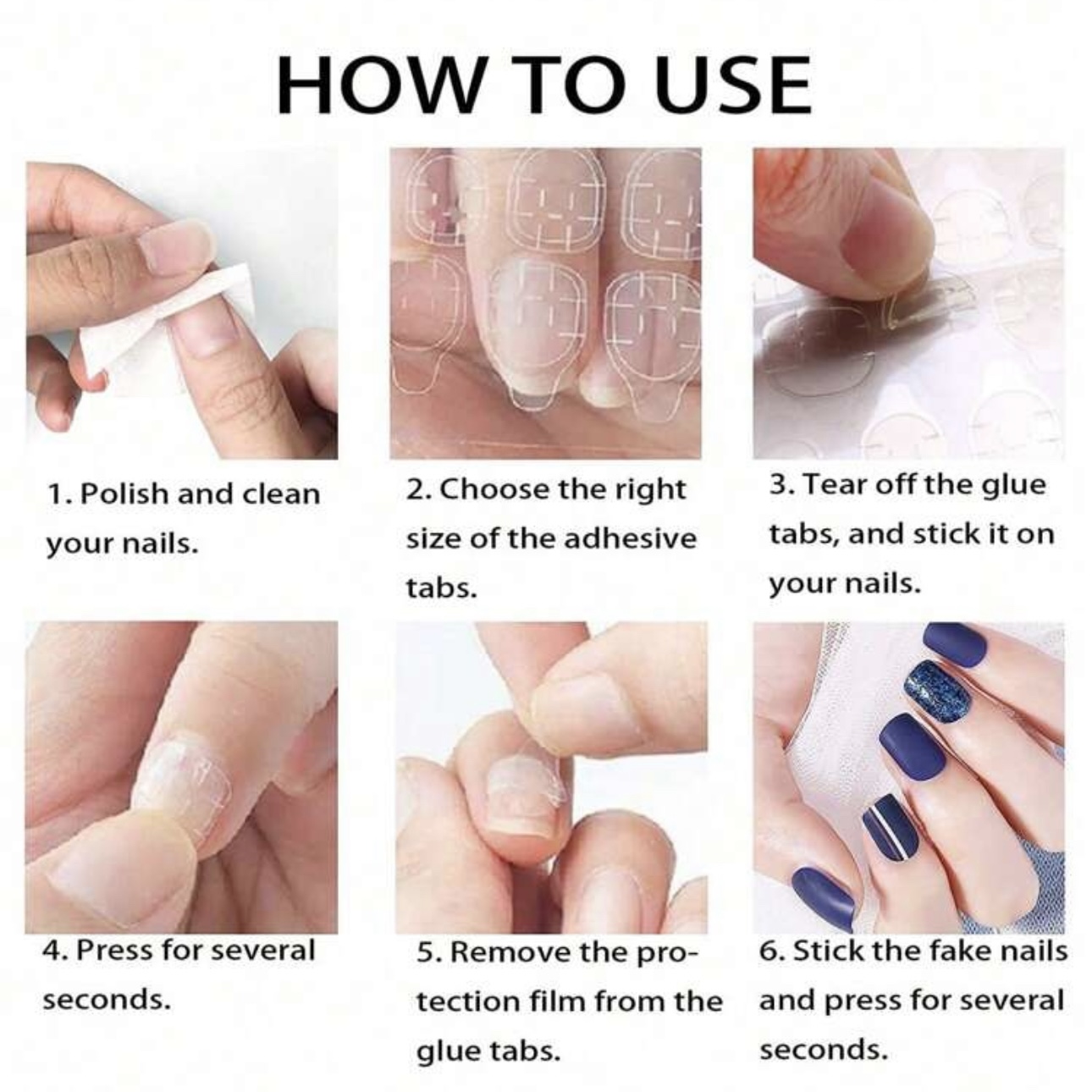 HOW TO USE

1. Polish and clean your nails.

2. Choose the right size of the adhesive tabs.

3. Tear off the glue tabs, and stick it on your nails.

4. Press for several seconds.

5. Remove the protection film from the glue tabs.

6. Stick the fake nails and press for several seconds.