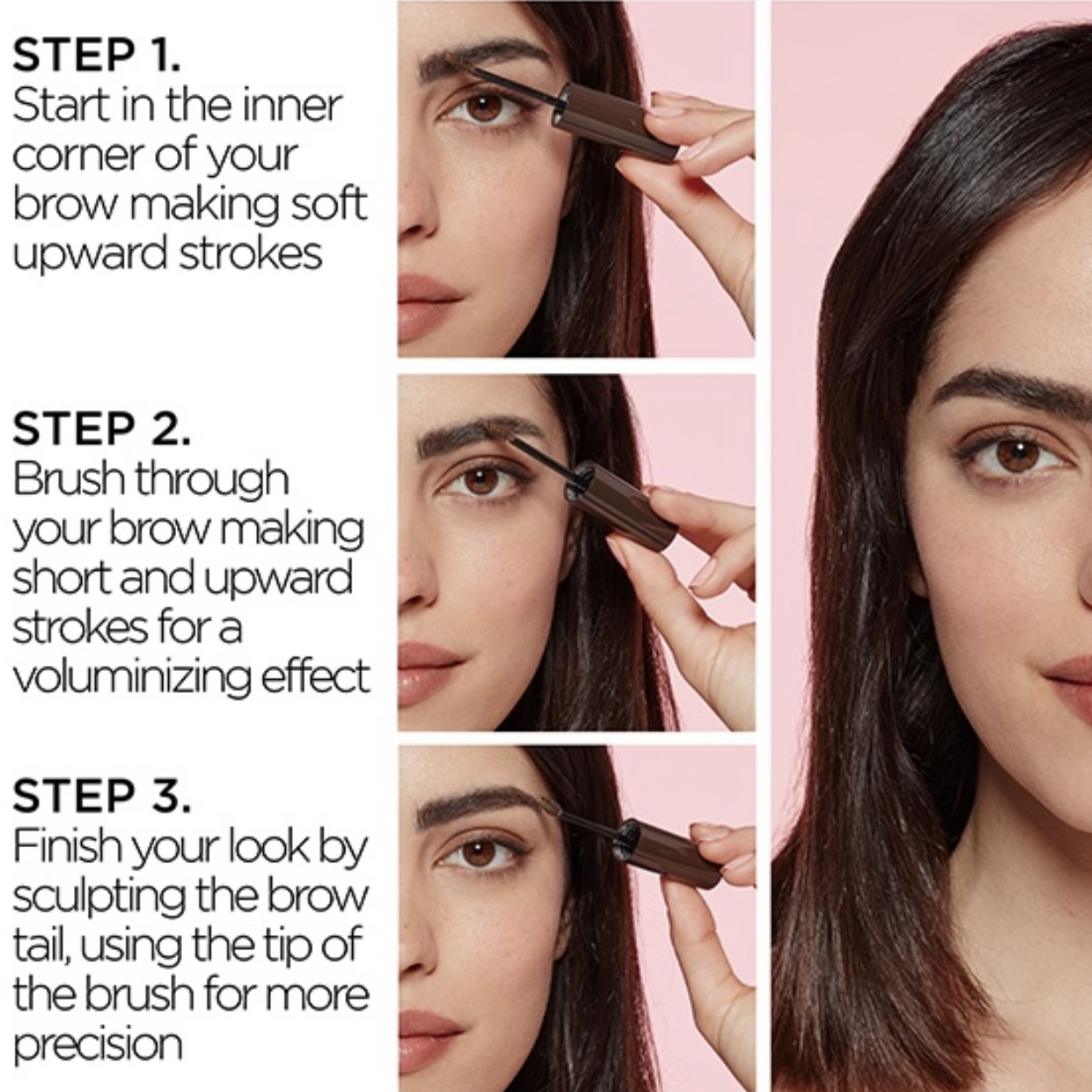 STEP 1.
Start in the inner corner of your brow making soft upward strokes

STEP 2.
Brush through your brow making short and upward strokes for a voluminizing effect

STEP 3.
Finish your look by sculpting the brow tail, using the tip of the brush for more precision